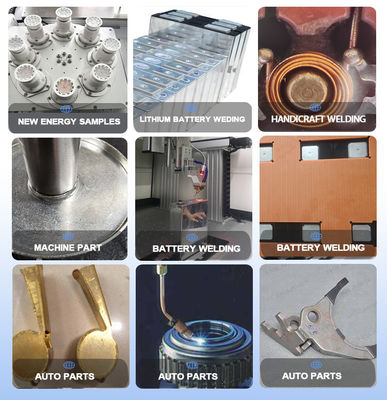 NEW ENERGY SAMPLES

LITHIUM BATTERY WEDING

HANDICRAFT WELDING

MACHINE PART

BATTERY WELDING

BATTERY WELDING

AUTO PARTS

AUTO PARTS

AUTO PARTS