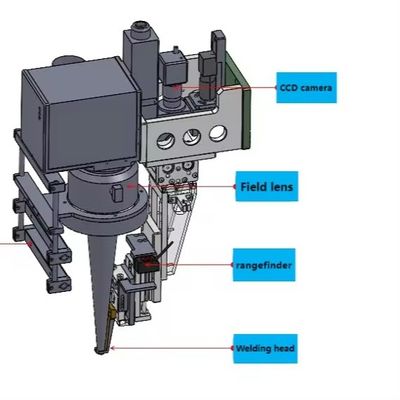 CCD camera

Field lens

rangefinder

Welding head